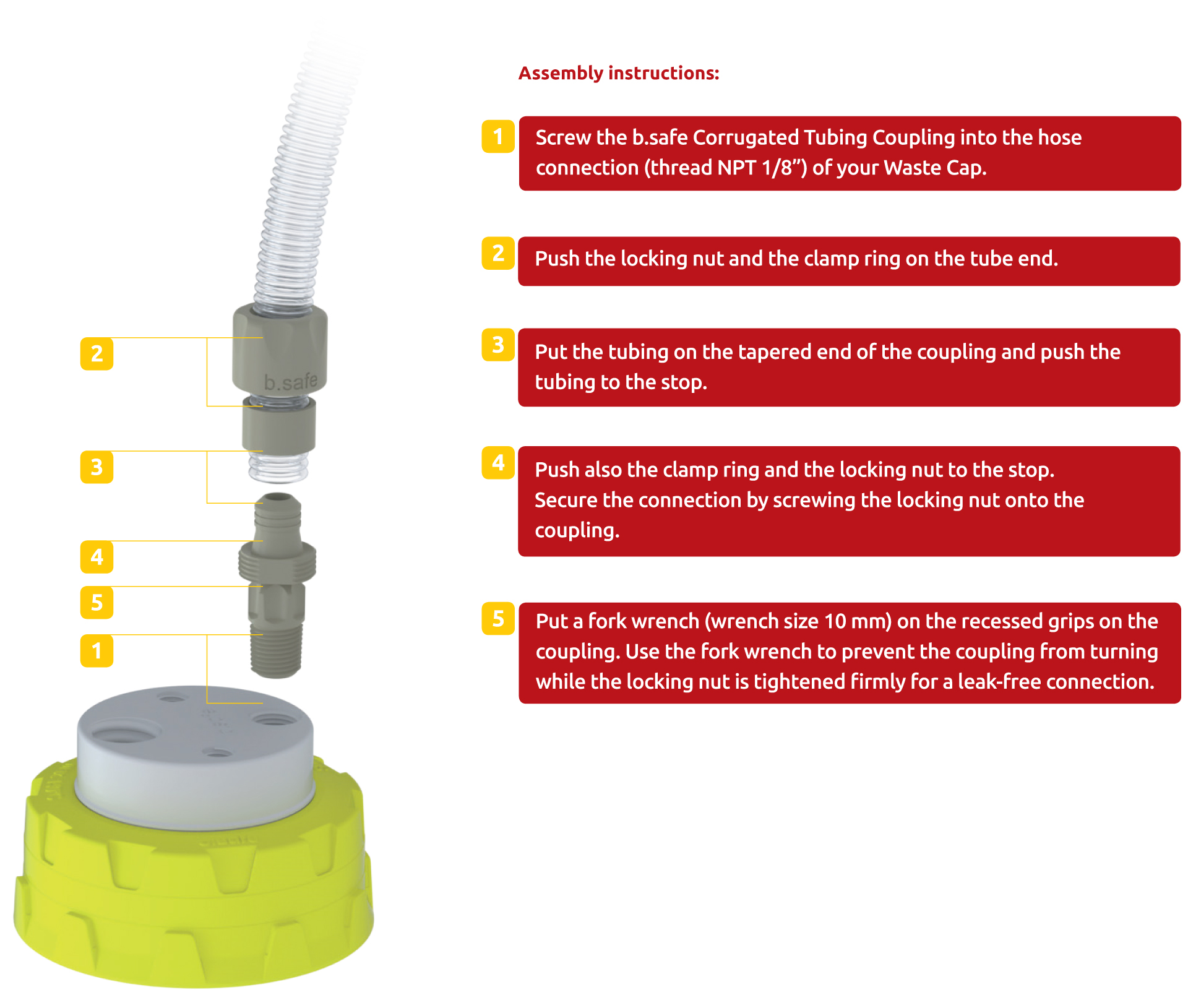 2

b.safe

3

4

5

1

Assembly instructions:

1 Screw the b.safe Corrugated Tubing Coupling into the hose connection (thread NPT 1/8”) of your Waste Cap.

2 Push the locking nut and the clamp ring on the tube end.

3 Put the tubing on the tapered end of the coupling and push the tubing to the stop.

4 Push also the clamp ring and the locking nut to the stop.
Secure the connection by screwing the locking nut onto the coupling.

5 Put a fork wrench (wrench size 10 mm) on the recessed grips on the coupling. Use the fork wrench to prevent the coupling from turning while the locking nut is tightened firmly for a leak-free connection.